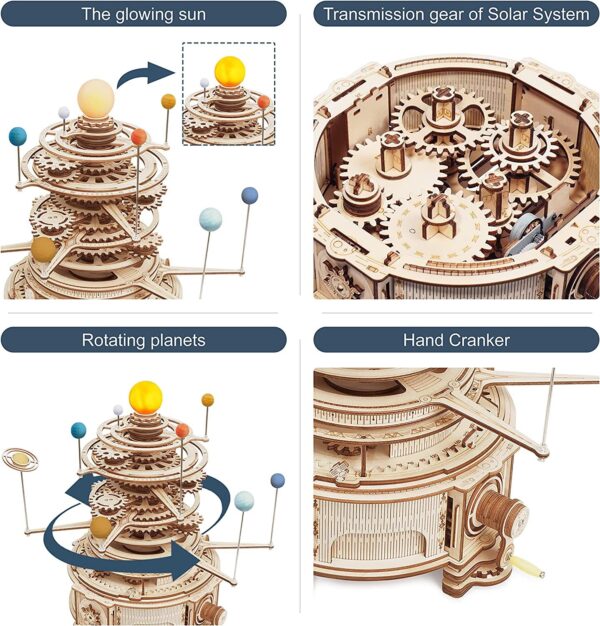 The glowing sun

Transmission gear of Solar System

Rotating planets

Hand Cranker