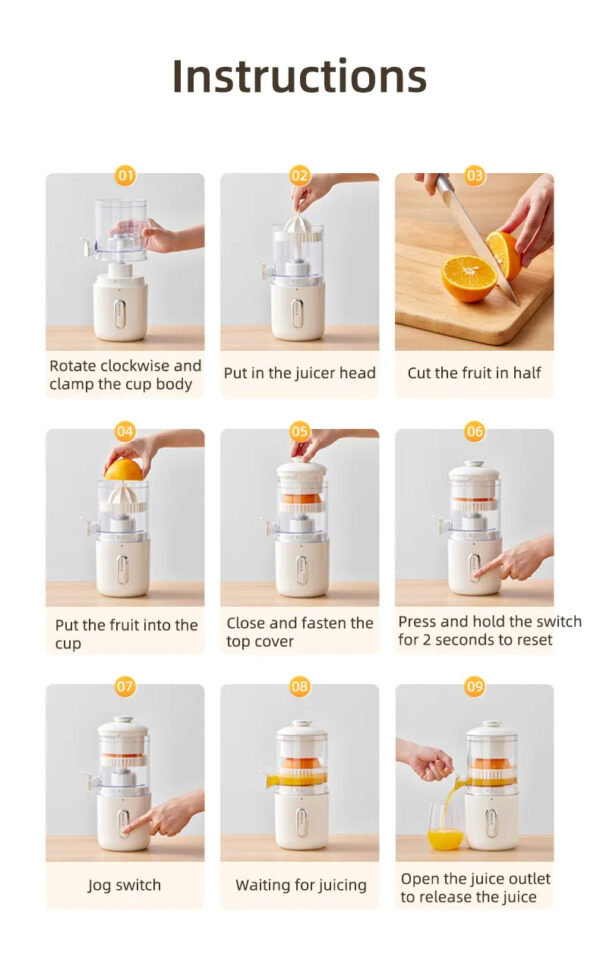 Instructions

01
Rotate clockwise and clamp the cup body

02
Put in the juicer head

03
Cut the fruit in half

04
Put the fruit into the cup

05
Close and fasten the top cover

06
Press and hold the switch for 2 seconds to reset

07
Jog switch

08
Waiting for juicing

09
Open the juice outlet to release the juice